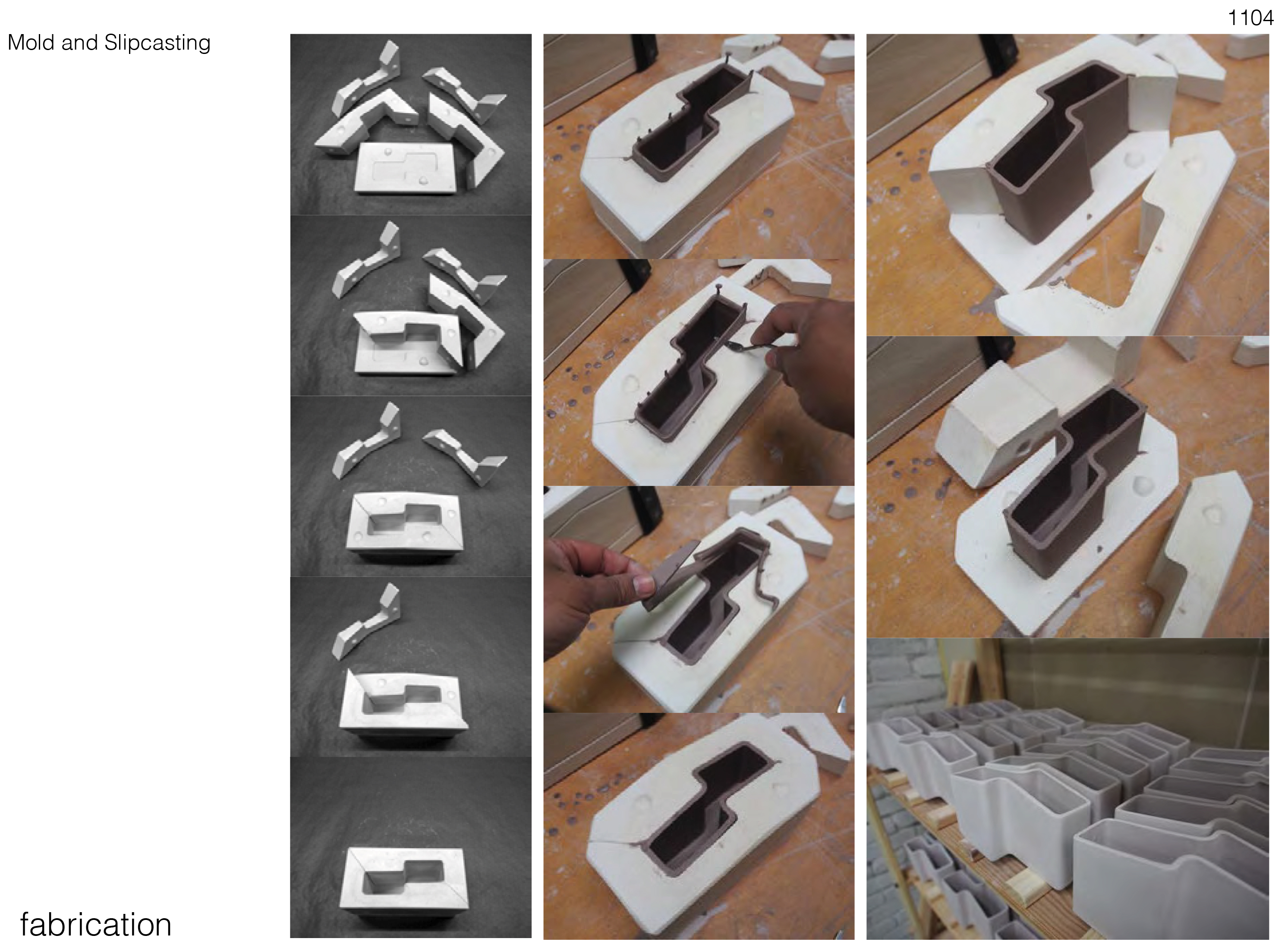 1104

Mold and Slipcasting

fabrication