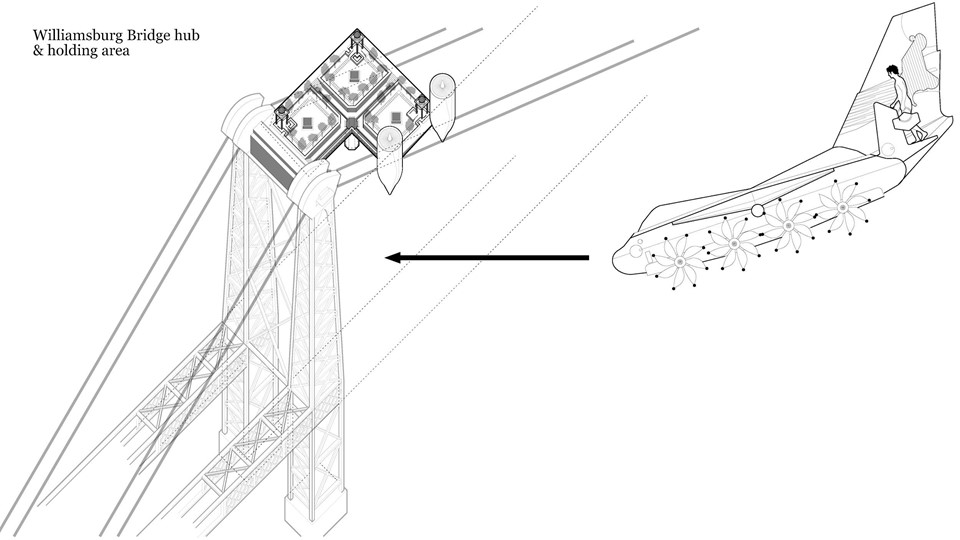 Williamsburg Bridge hub
& holding area