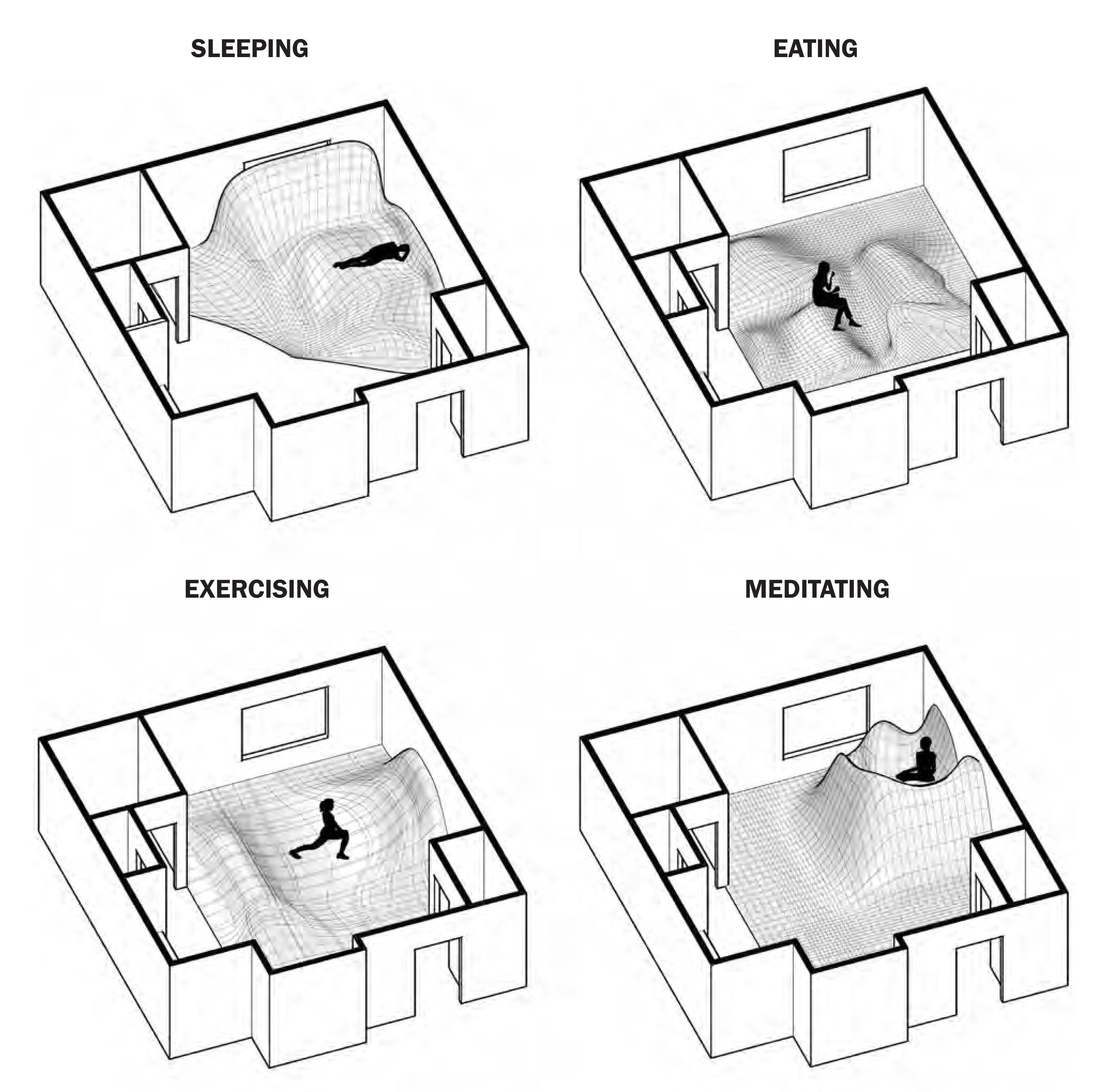 SLEEPING

EATING

EXERCISING

MEDITATING