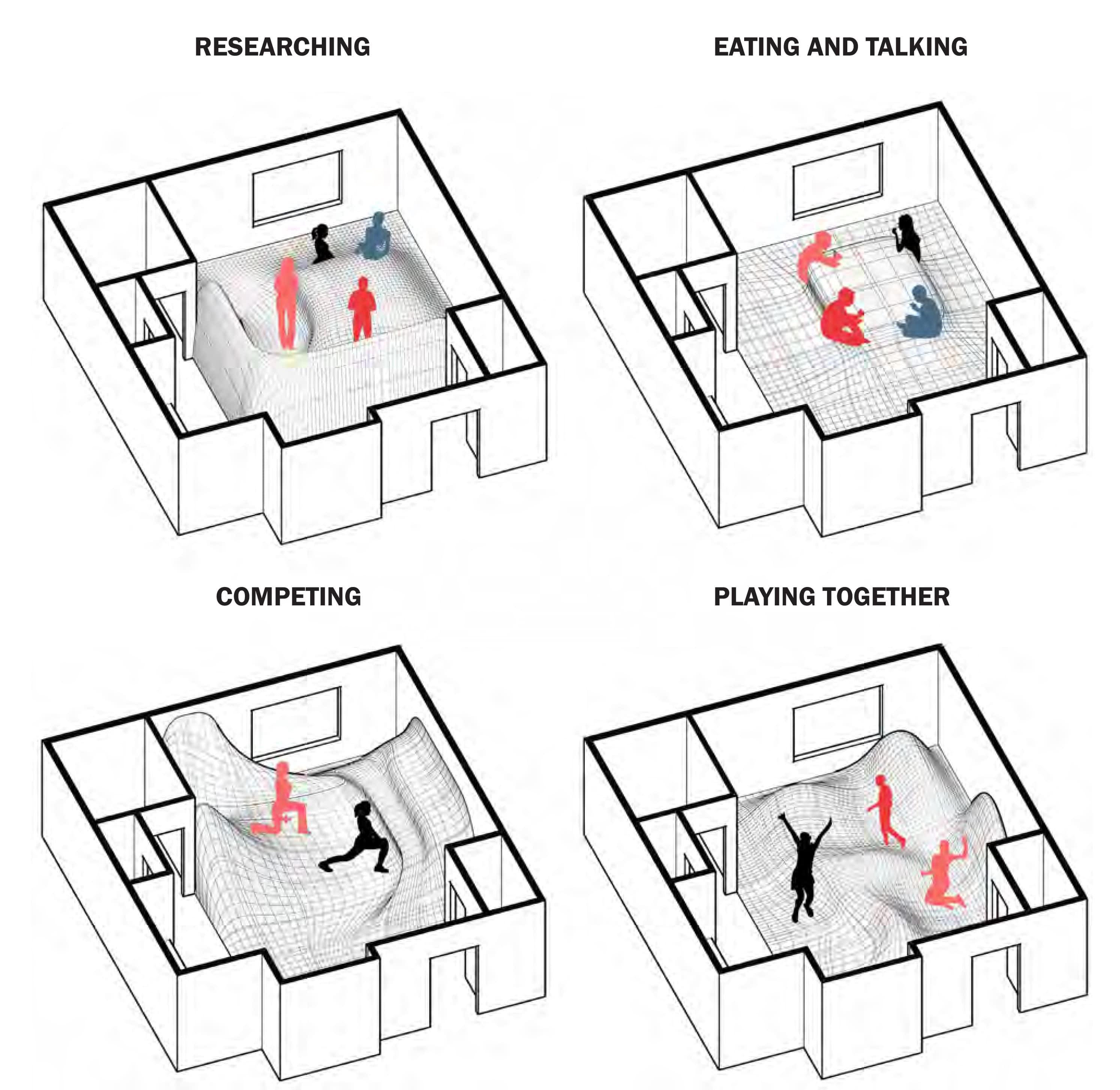 RESEARCHING

EATING AND TALKING

COMPETING

PLAYING TOGETHER