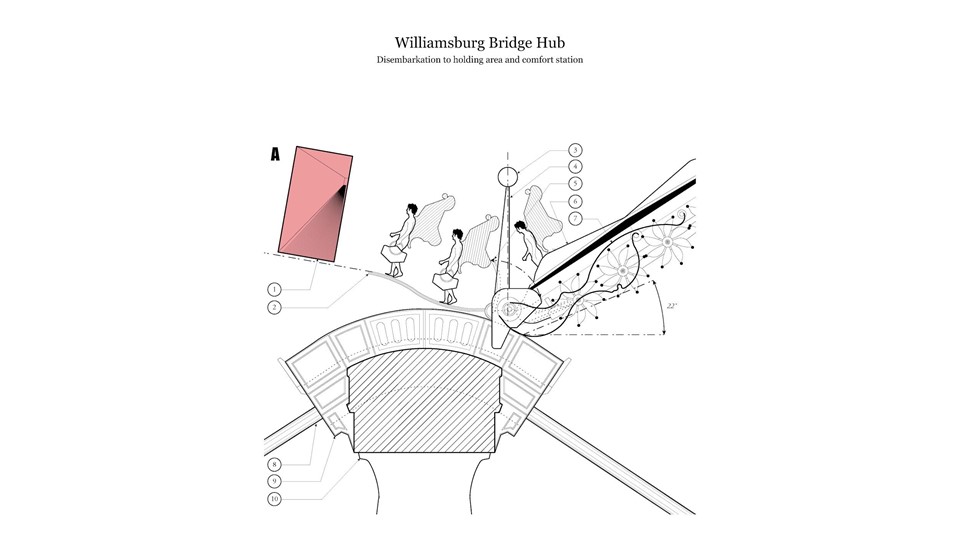 Williamsburg Bridge Hub
Disembarkation to holding area and comfort station

A

3
4
5
6
7

1
2

22°

8
9
10