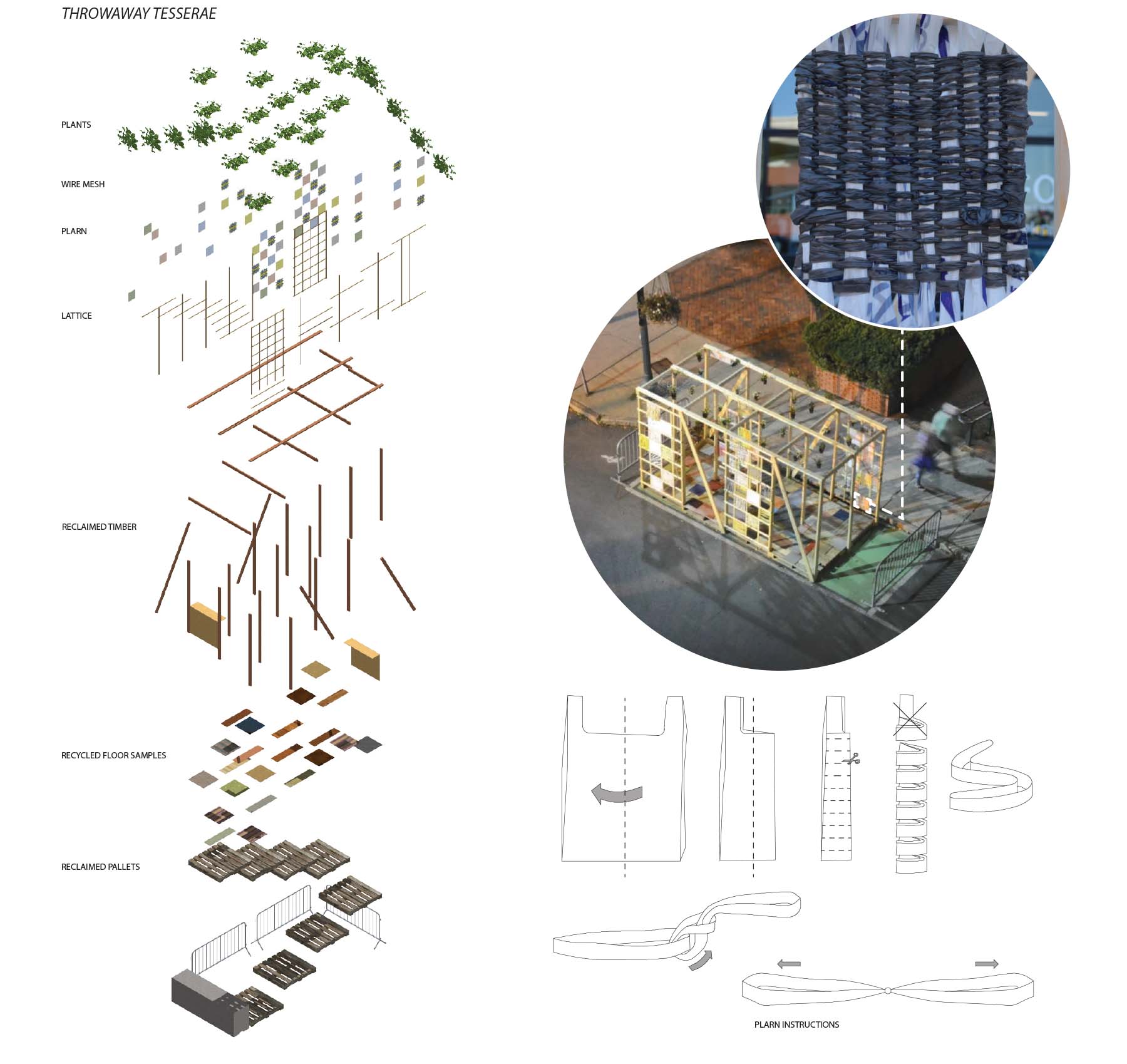 THROWAWAY TESSERAE

PLANTS

WIRE MESH

PLARN

LATTICE

RECLAIMED TIMBER

RECYCLED FLOOR SAMPLES

RECLAIMED PALLETS

PLARN INSTRUCTIONS