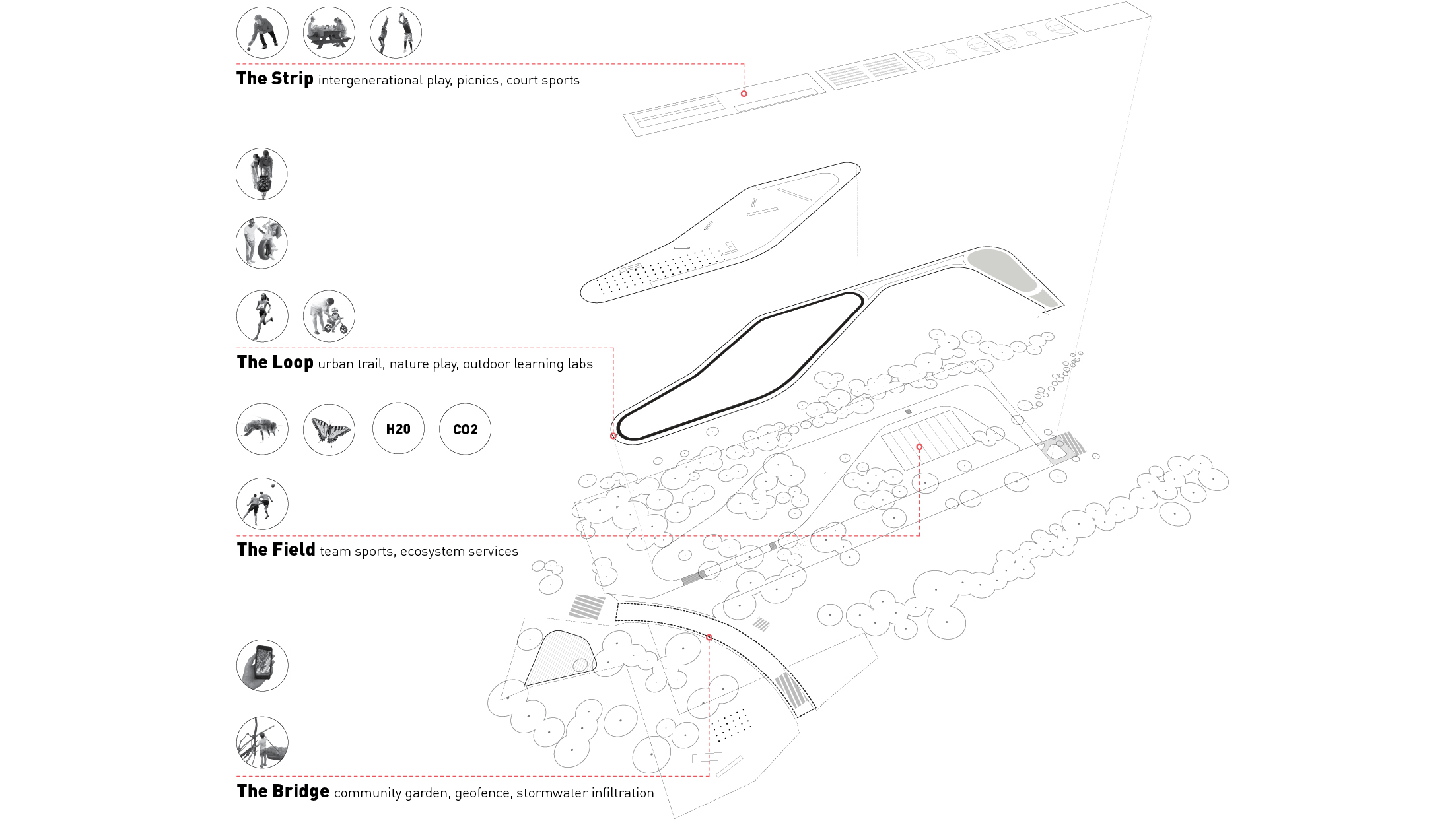 The Strip intergenerational play, picnics, court sports

The Loop urban trail, nature play, outdoor learning labs

H20

CO2

The Field team sports, ecosystem services

The Bridge community garden, geofence, stormwater infiltration